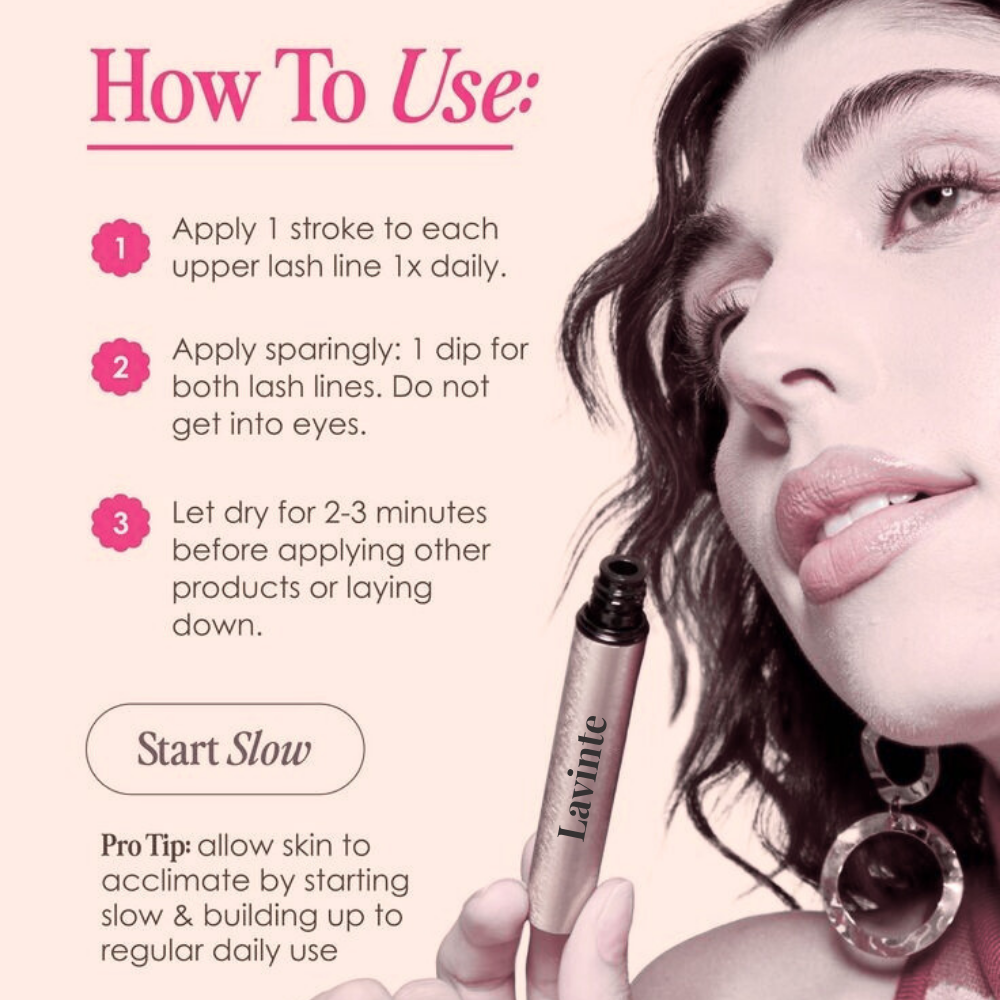 How To Use:

1 Apply 1 stroke to each upper lash line 1x daily.

2 Apply sparingly: 1 dip for both lash lines. Do not get into eyes.

3 Let dry for 2-3 minutes before applying other products or laying down.

Start Slow

Pro Tip: allow skin to acclimate by starting slow & building up to regular daily use

Lavinte